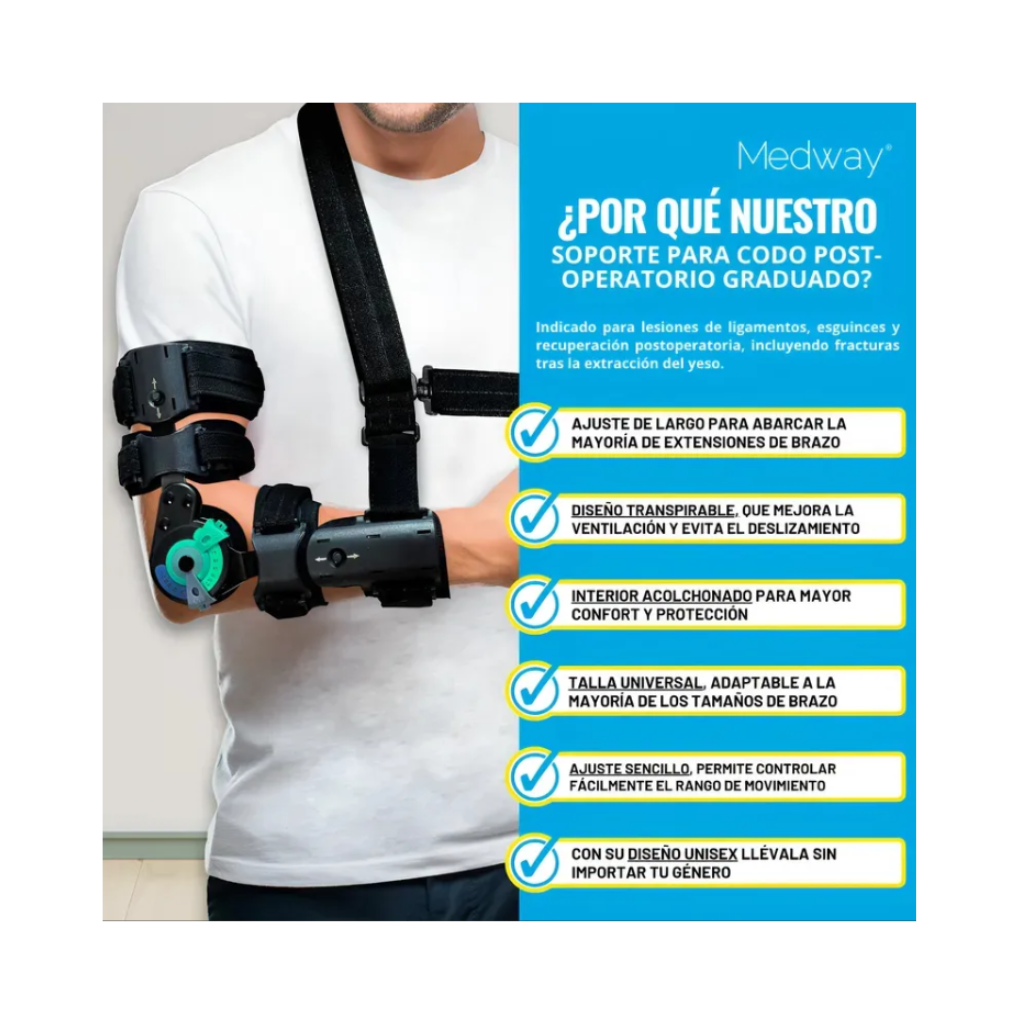 Medway®

¿POR QUÉ NUESTRO SOPORTE PARA CODO POST-OPERATORIO GRADUADO?

Indicado para lesiones de ligamentos, esguinces y recuperación postoperatoria, incluyendo fracturas tras la extracción del yeso.

AJUSTE DE LARGO PARA ABARCAR LA MAYORÍA DE EXTENSIONES DE BRAZO

DISEÑO TRANSPIRABLE, QUE MEJORA LA VENTILACIÓN Y EVITA EL DESLIZAMIENTO

INTERIOR ACOLCHONADO PARA MAYOR CONFORT Y PROTECCIÓN

TALLA UNIVERSAL, ADAPTABLE A LA MAYORÍA DE LOS TAMAÑOS DE BRAZO

AJUSTE SENCILLO, PERMITE CONTROLAR FÁCILMENTE EL RANGO DE MOVIMIENTO

CON SU DISEÑO UNISEX LLÉVALA SIN IMPORTAR TU GÉNERO